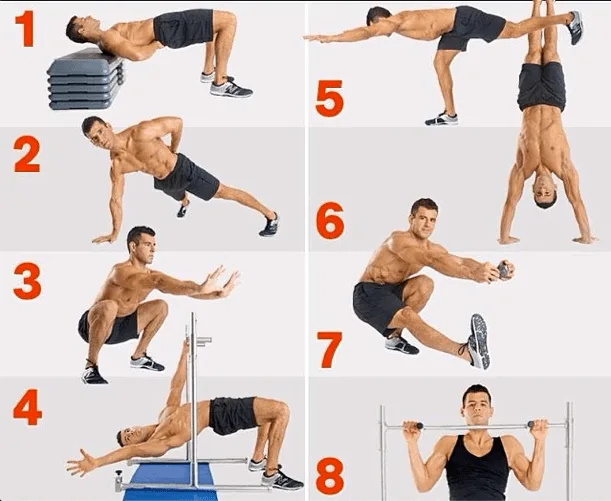 1

2

3

4

5

6

7

8